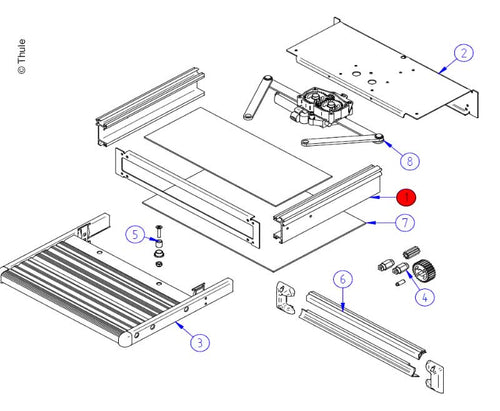 © Thule

2

8

1

7

5

4

6

3