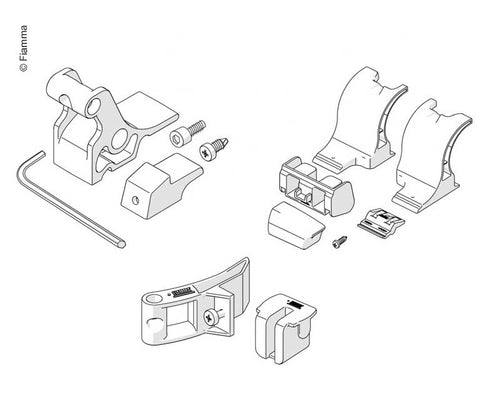 © Fiamma