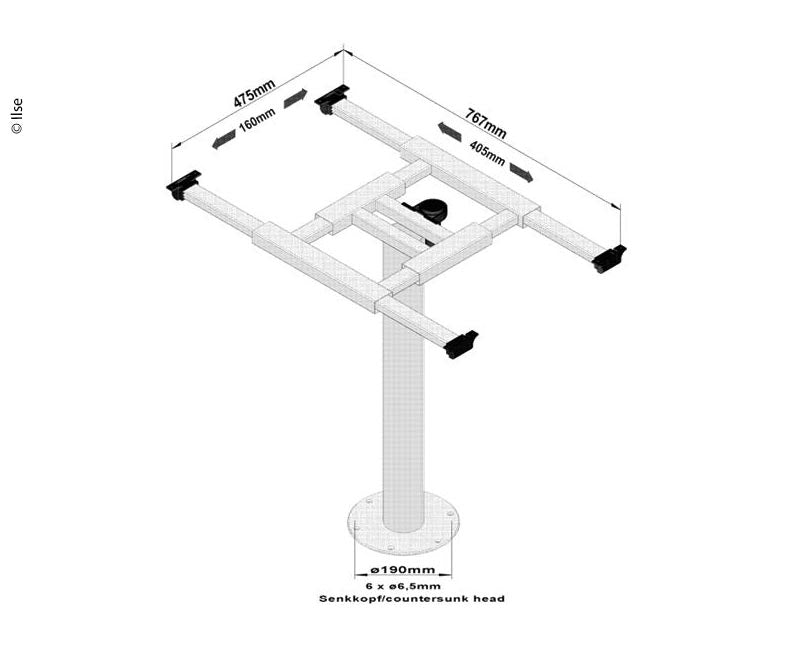 © Ilse

475mm

160mm

767mm

405mm

ø190mm
6 x ø6,5mm
Senkkopf/countersunk head