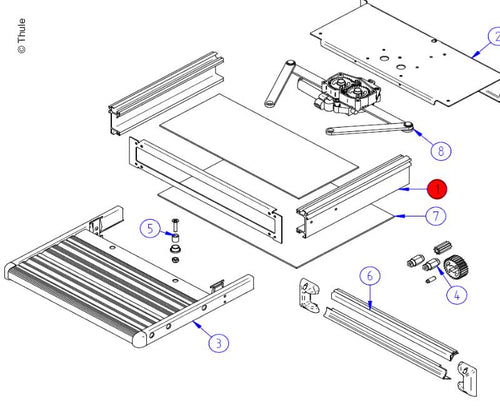 © Thule

2

8

1

7

5

4

6

3