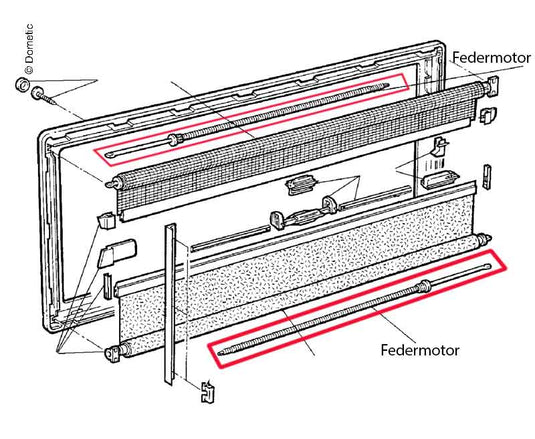 © Dometic

Federmotor

Federmotor