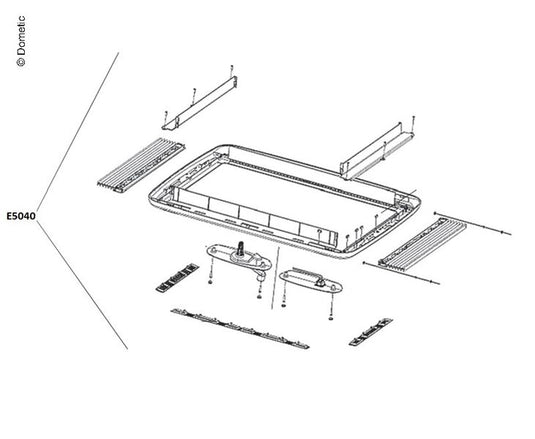 © Dometic

E5040