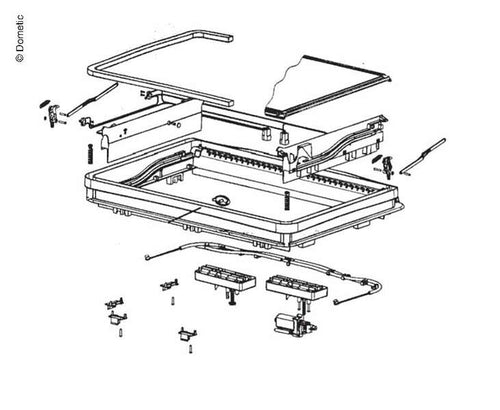 © Dometic