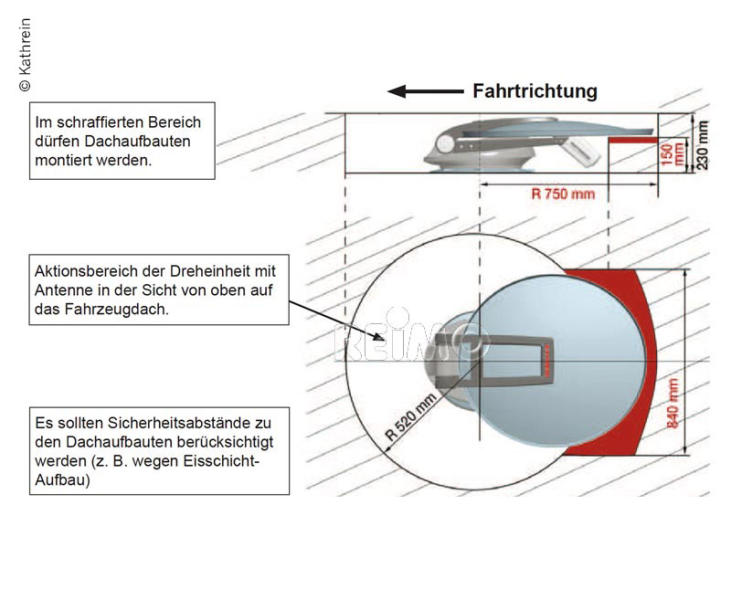 © Kathrein

Fahrtrichtung

Im schraffierten Bereich dürfen Dachaufbauten montiert werden.

150 mm

230 mm

R 750 mm

Aktionsbereich der Dreheinheit mit Antenne in der Sicht von oben auf das Fahrzeugdach.

REIMO

R 520 mm

840 mm

Es sollten Sicherheitsabstände zu den Dachaufbauten berücksichtigt werden (z. B. wegen Eisschicht-Aufbau)