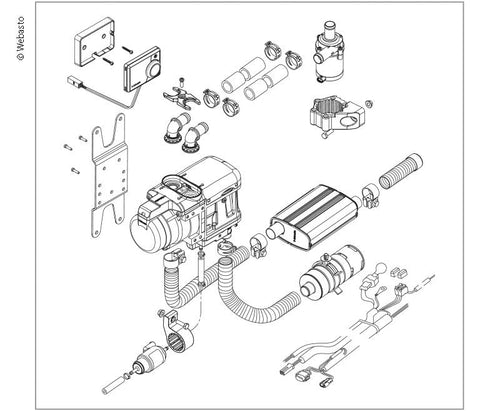 © Webasto