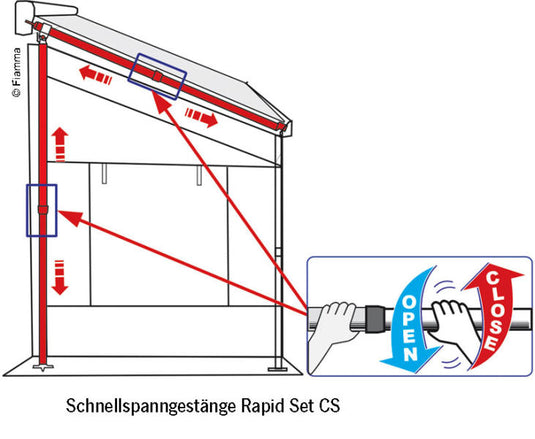 © Fiamma

OPEN

CLOSE

Schnellspanngestänge Rapid Set CS