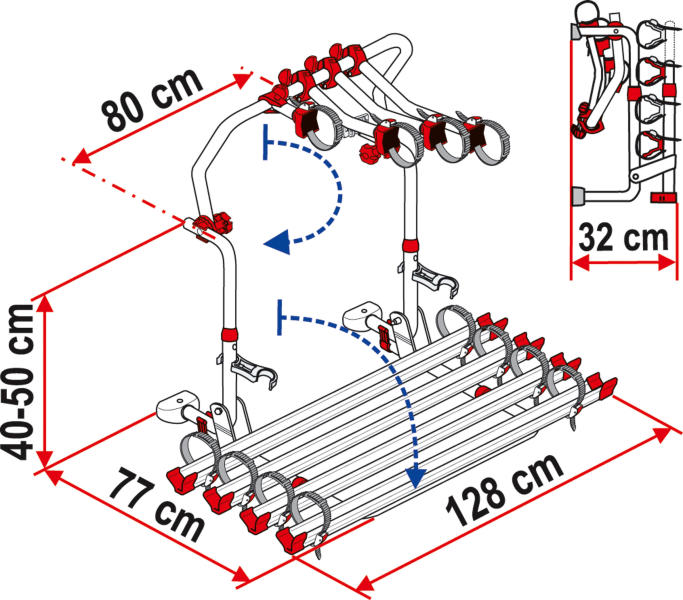 80 cm

32 cm

40-50 cm

77 cm

128 cm