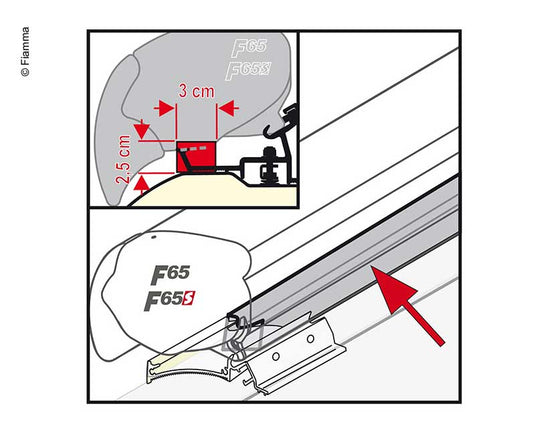 © Fiamma

F65
F65S
3 cm
2,5 cm

F65
F65S