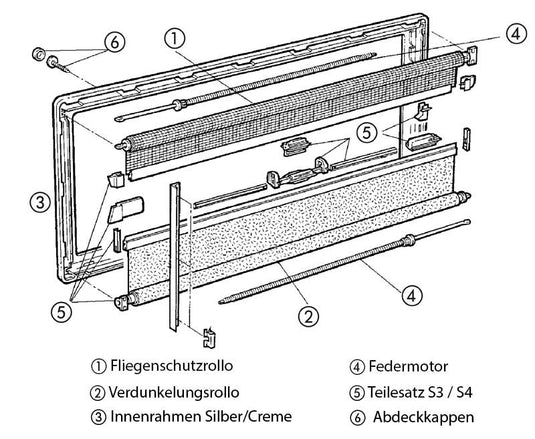 ⑥ ① ④

⑤

③

⑤ ② ④

① Fliegenschutzrollo
② Verdunkelungsrollo
③ Innenrahmen Silber/Creme

④ Federmotor
⑤ Teilesatz S3 / S4
⑥ Abdeckkappen